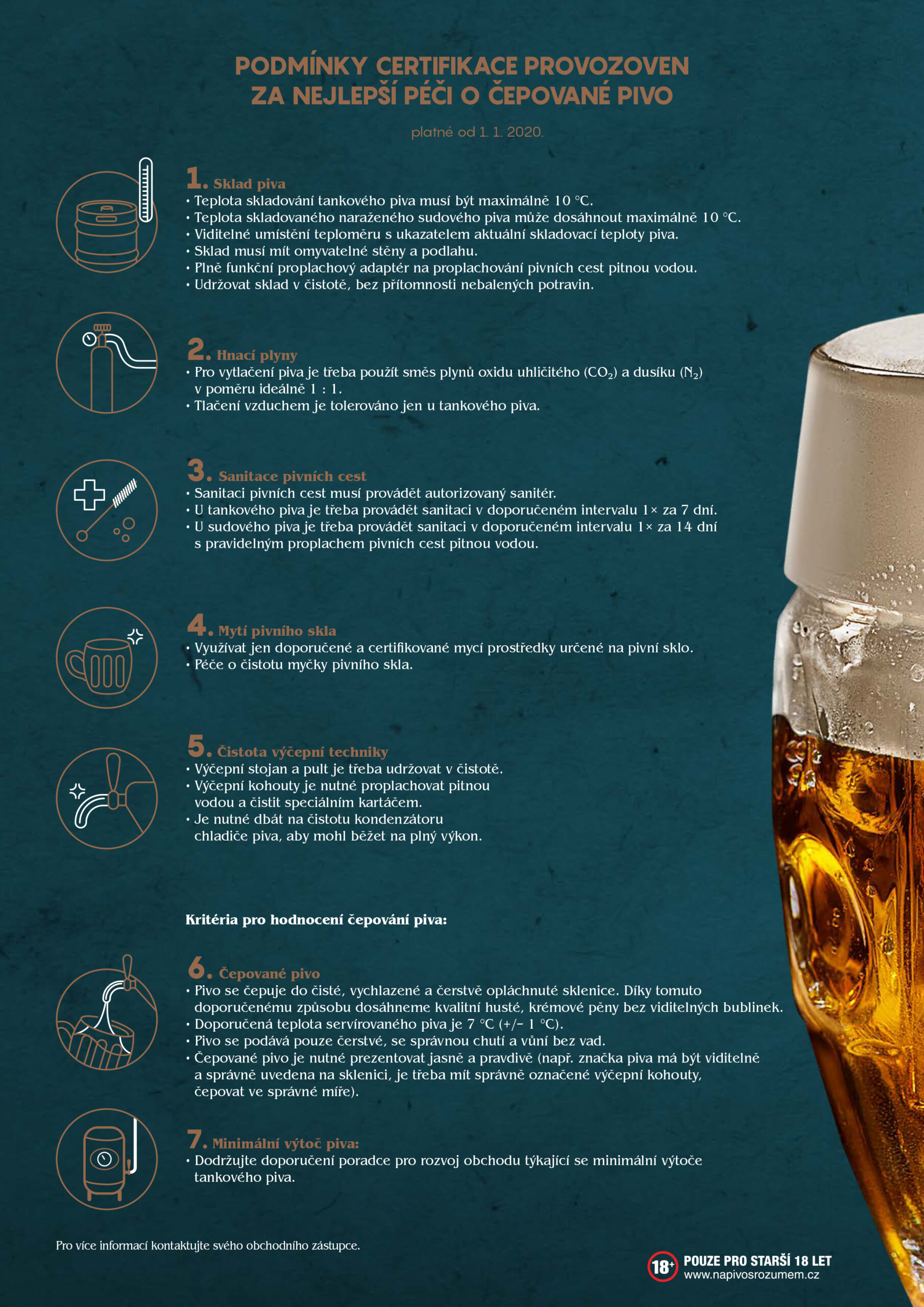 PODMÍNKY CERTIFIKACE PROVOZOVEN ZA NEJLEPŠÍ PÉČI O ČEPOVANÉ PIVO

platné od 1. 1. 2020.

1. Sklad piva
• Teplota skladování tankového piva musí být maximálně 10 °C.
• Teplota skladovaného naraženého sudového piva může dosáhnout maximálně 10 °C.
• Viditelné umístění teploměru s ukazatelem aktuální skladovací teploty piva.
• Sklad musí mít omyvatelné stěny a podlahu.
• Plně funkční proplachový adaptér na proplachování pivních cest pitnou vodou.
• Udržovat sklad v čistotě, bez přítomnosti nebalených potravin.

2. Hnací plyny
• Pro vytlačení piva je třeba použít směs plynů oxidu uhličitého ($CO_2$) a dusíku ($N_2$) v poměru ideálně 1 : 1.
• Tlačení vzduchem je tolerováno jen u tankového piva.

3. Sanitace pivních cest
• Sanitaci pivních cest musí provádět autorizovaný sanitér.
• U tankového piva je třeba provádět sanitaci v doporučeném intervalu 1× za 7 dní.
• U sudového piva je třeba provádět sanitaci v doporučeném intervalu 1× za 14 dní s pravidelným proplachem pivních cest pitnou vodou.

4. Mytí pivního skla
• Využívat jen doporučené a certifikované mycí prostředky určené na pivní sklo.
• Péče o čistotu myčky pivního skla.

5. Čistota výčepní techniky
• Výčepní stojan a pult je třeba udržovat v čistotě.
• Výčepní kohouty je nutné proplachovat pitnou vodou a čistit speciálním kartáčem.
• Je nutné dbát na čistotu kondenzátoru chladiče piva, aby mohl běžet na plný výkon.

Kritéria pro hodnocení čepování piva:

6. Čepované pivo
• Pivo se čepuje do čisté, vychlazené a čerstvě opláchnuté sklenice. Díky tomuto doporučenému způsobu dosáhneme kvalitní husté, krémové pěny bez viditelných bublinek.
• Doporučená teplota servírovaného piva je 7 °C (+/− 1 °C).
• Pivo se podává pouze čerstvé, se správnou chutí a vůní bez vad.
• Čepované pivo je nutné prezentovat jasně a pravdivě (např. značka piva má být viditelně a správně uvedena na sklenici, je třeba mít správně označené výčepní kohouty, čepovat ve správné míře).

7. Minimální výtoč piva:
• Dodržujte doporučení poradce pro rozvoj obchodu týkající se minimální výtoče tankového piva.

Pro více informací kontaktujte svého obchodního zástupce.

18+ POUZE PRO STARŠÍ 18 LET
www.napivosrozumem.cz